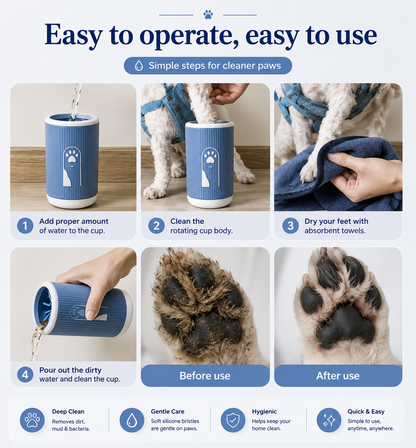 Easy to operate, easy to use

Simple steps for cleaner paws

1 Add proper amount of water to the cup.

2 Clean the rotating cup body.

3 Dry your feet with absorbent towels.

4 Pour out the dirty water and clean the cup.

Before use

After use

Deep Clean
Removes dirt, mud & bacteria.

Gentle Care
Soft silicone bristles are gentle on paws.

Hygienic
Helps keep your home clean.

Quick & Easy
Simple to use, anytime, anywhere.